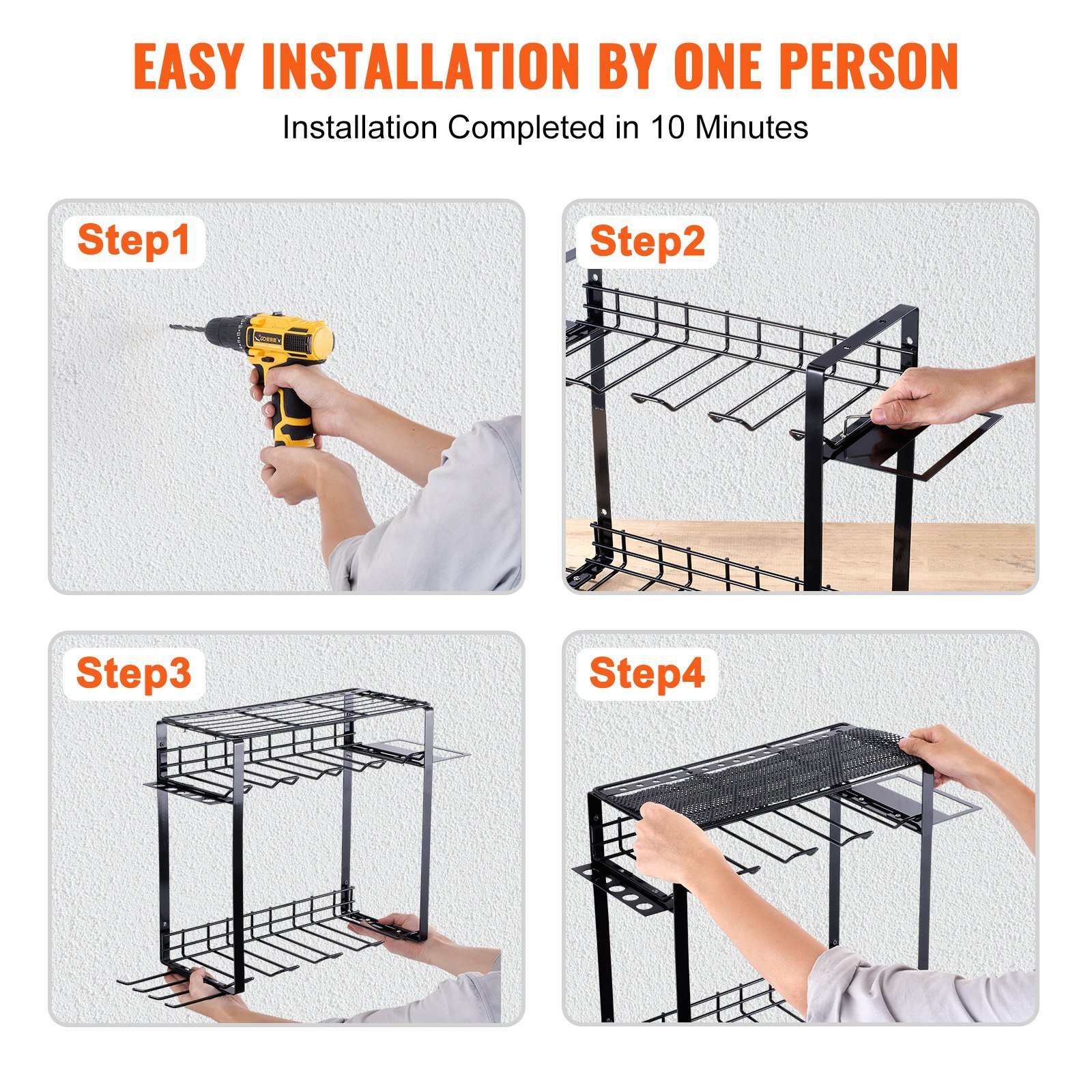 EASY INSTALLATION BY ONE PERSON

Installation Completed in 10 Minutes

Step1

Step2

Step3

Step4