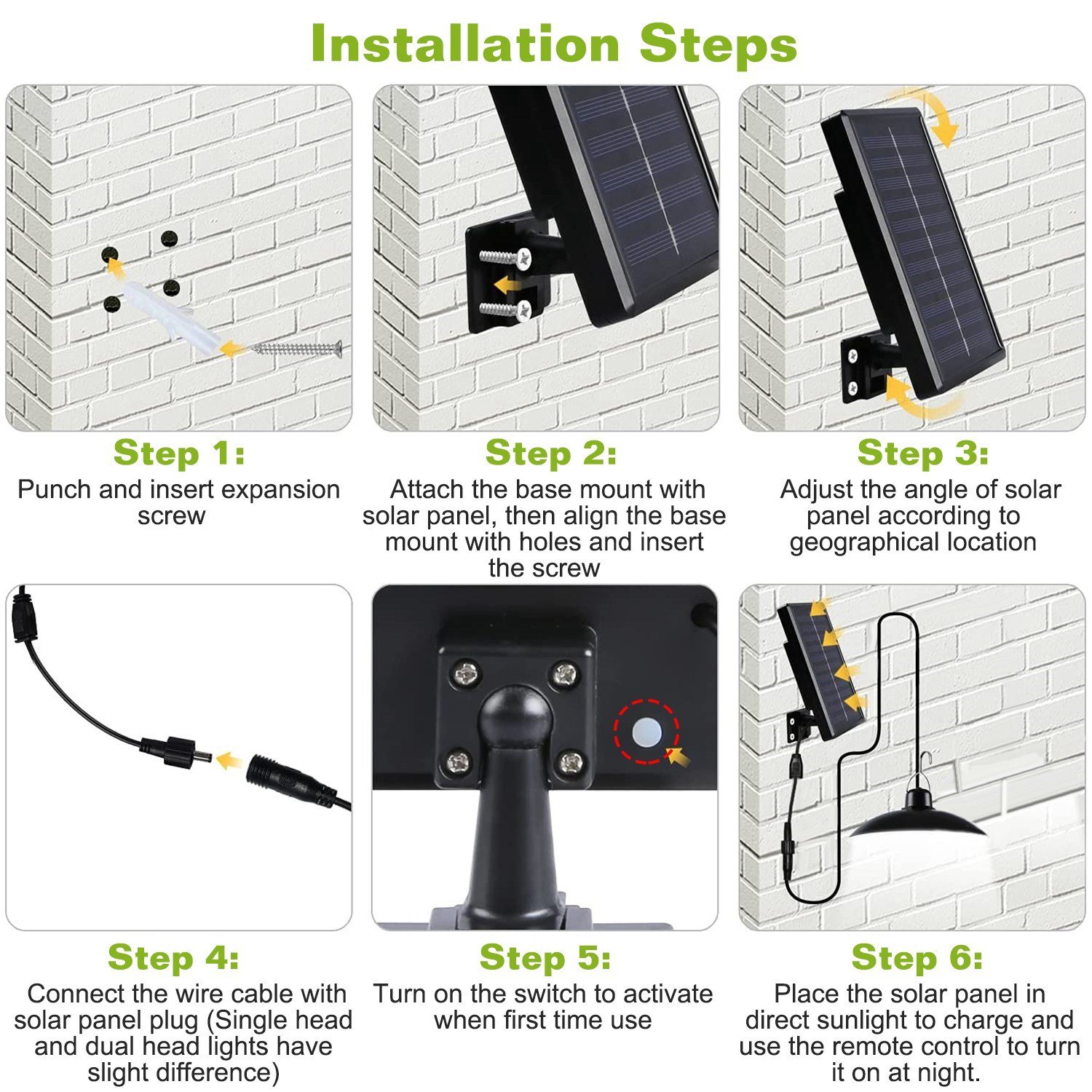 Installation Steps

Step 1:
Punch and insert expansion screw

Step 2:
Attach the base mount with solar panel, then align the base mount with holes and insert the screw

Step 3:
Adjust the angle of solar panel according to geographical location

Step 4:
Connect the wire cable with solar panel plug (Single head and dual head lights have slight difference)

Step 5:
Turn on the switch to activate when first time use

Step 6:
Place the solar panel in direct sunlight to charge and use the remote control to turn it on at night.